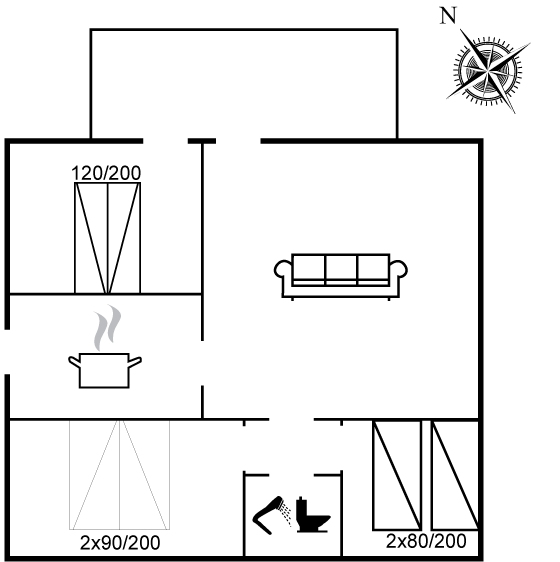 N

120/200

2x90/200

2x80/200