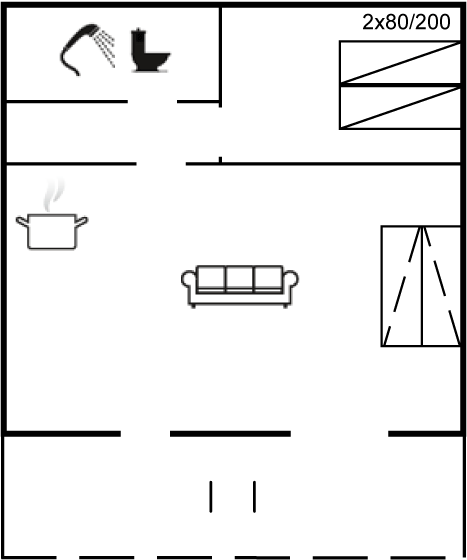 2x80/200