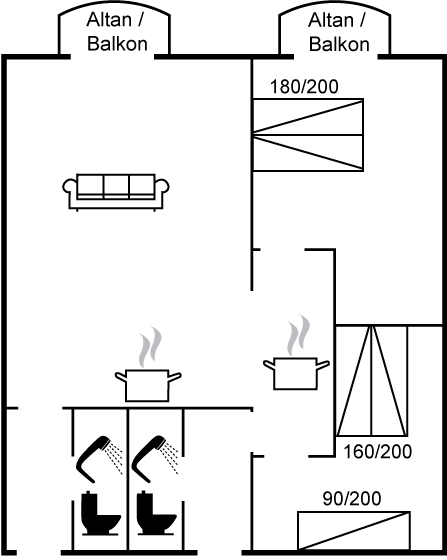 Altan / Balkon

Altan / Balkon

180/200

160/200

90/200