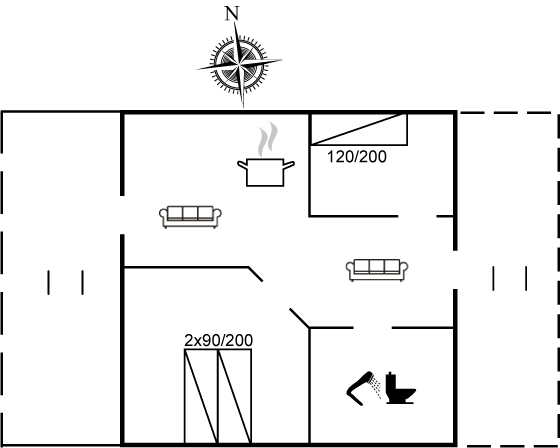 N

120/200

2x90/200