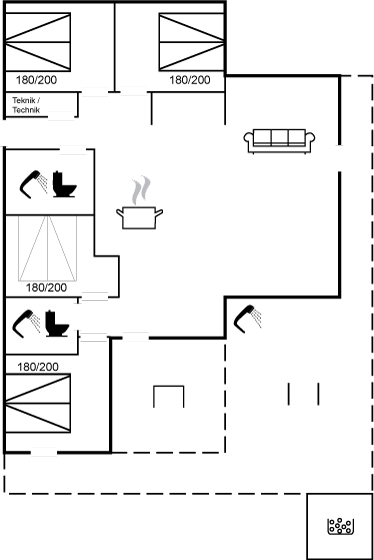 180/200

180/200

Teknik / Technik

180/200

180/200