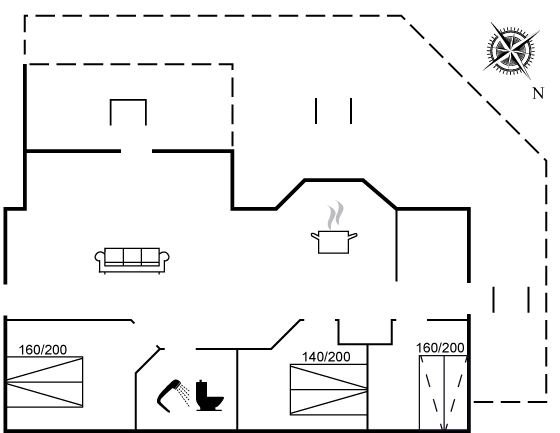 N

160/200

140/200

160/200