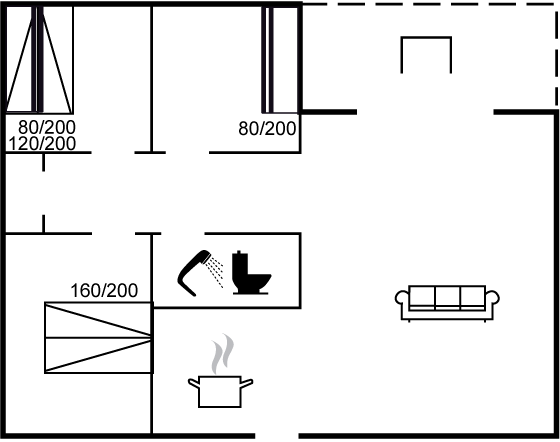 80/200
120/200

80/200

160/200