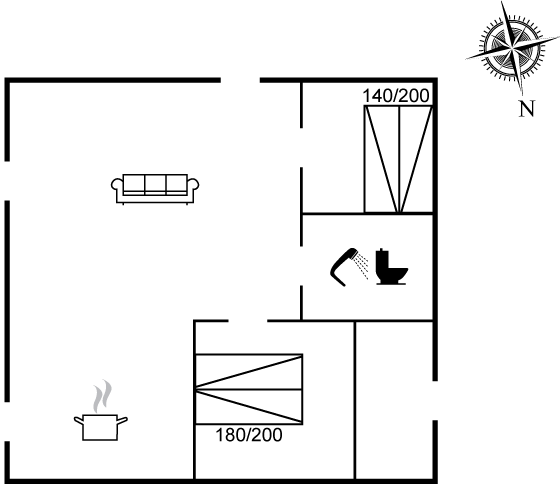 N

140/200

180/200