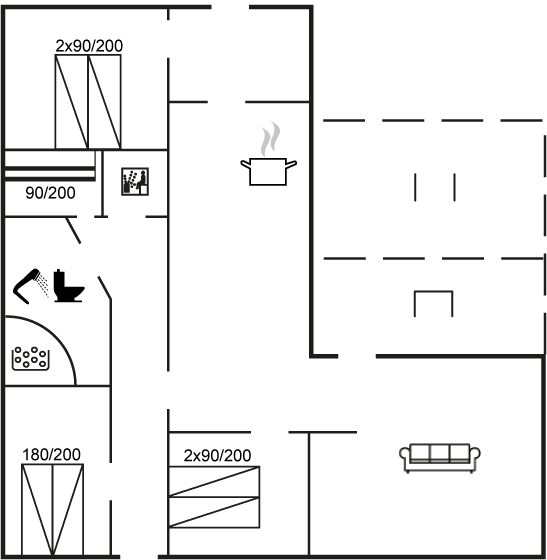 2x90/200

90/200

180/200

2x90/200