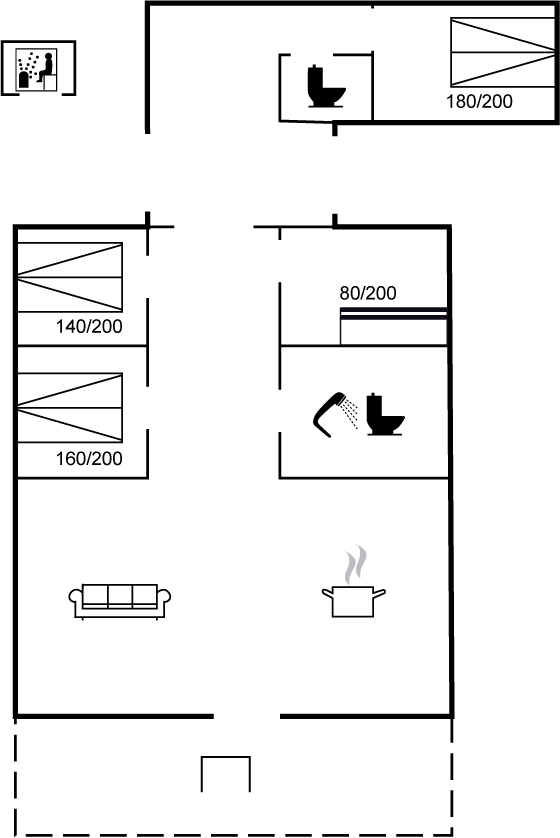 180/200

80/200

140/200

160/200