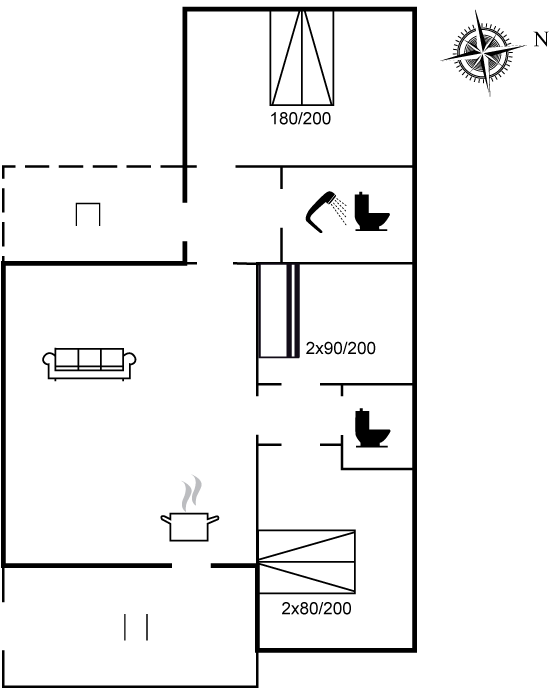 N

180/200

2x90/200

2x80/200