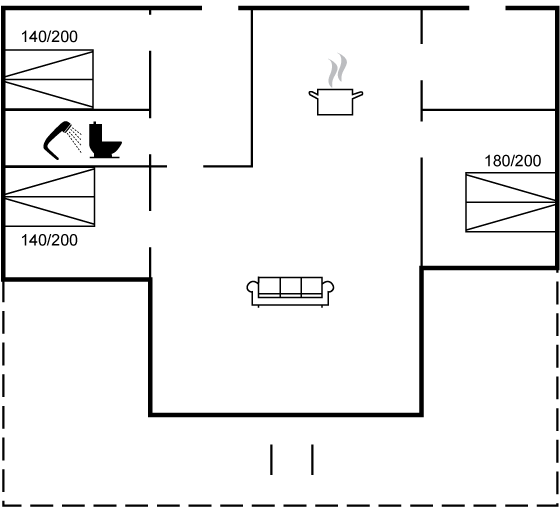 140/200

180/200

140/200