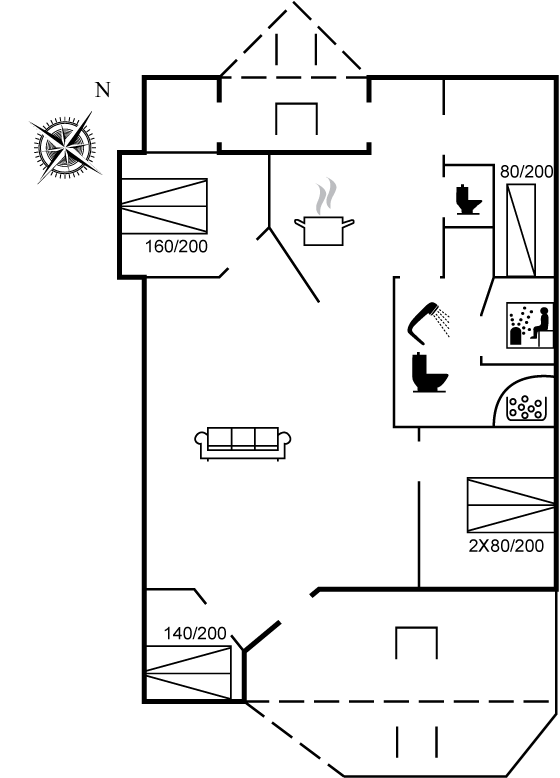 N

80/200

160/200

2X80/200

140/200