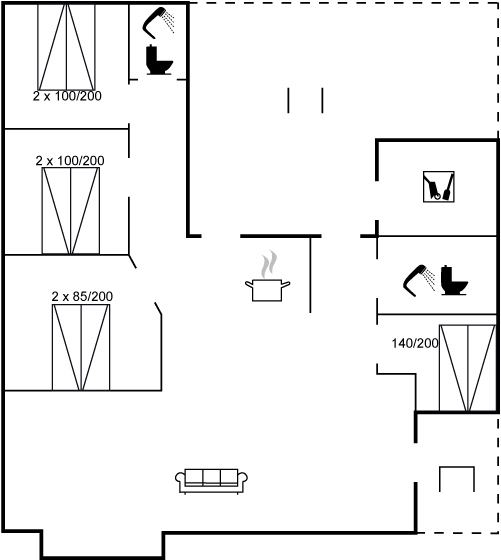 2 x 100/200

2 x 100/200

2 x 85/200

140/200