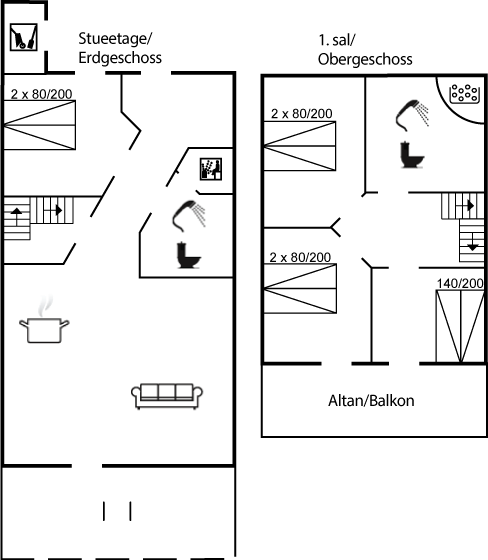 Stueetage/
Erdgeschoss

2 x 80/200

1. sal/
Obergeschoss

2 x 80/200

2 x 80/200

140/200

Altan/Balkon