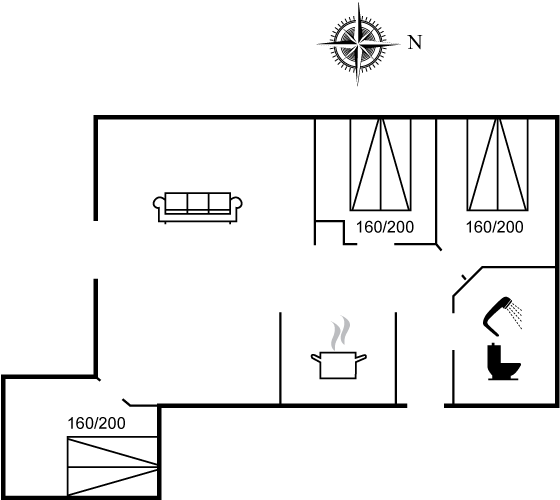 N

160/200

160/200

160/200