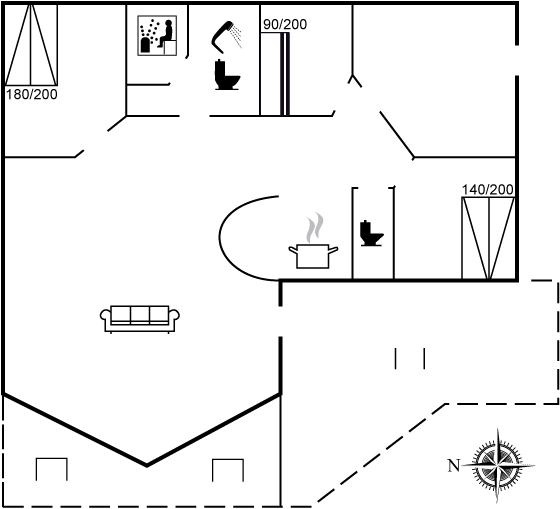 90/200

180/200

140/200

N